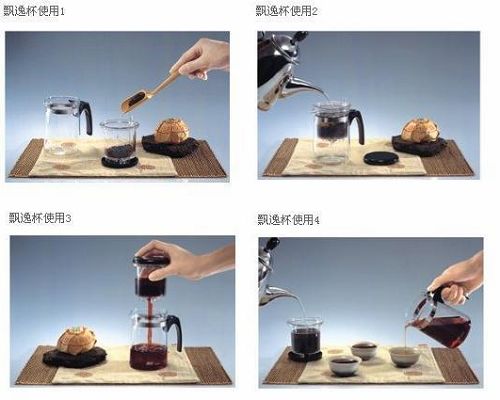 飘逸杯使用1

飘逸杯使用2

飘逸杯使用3

飘逸杯使用4